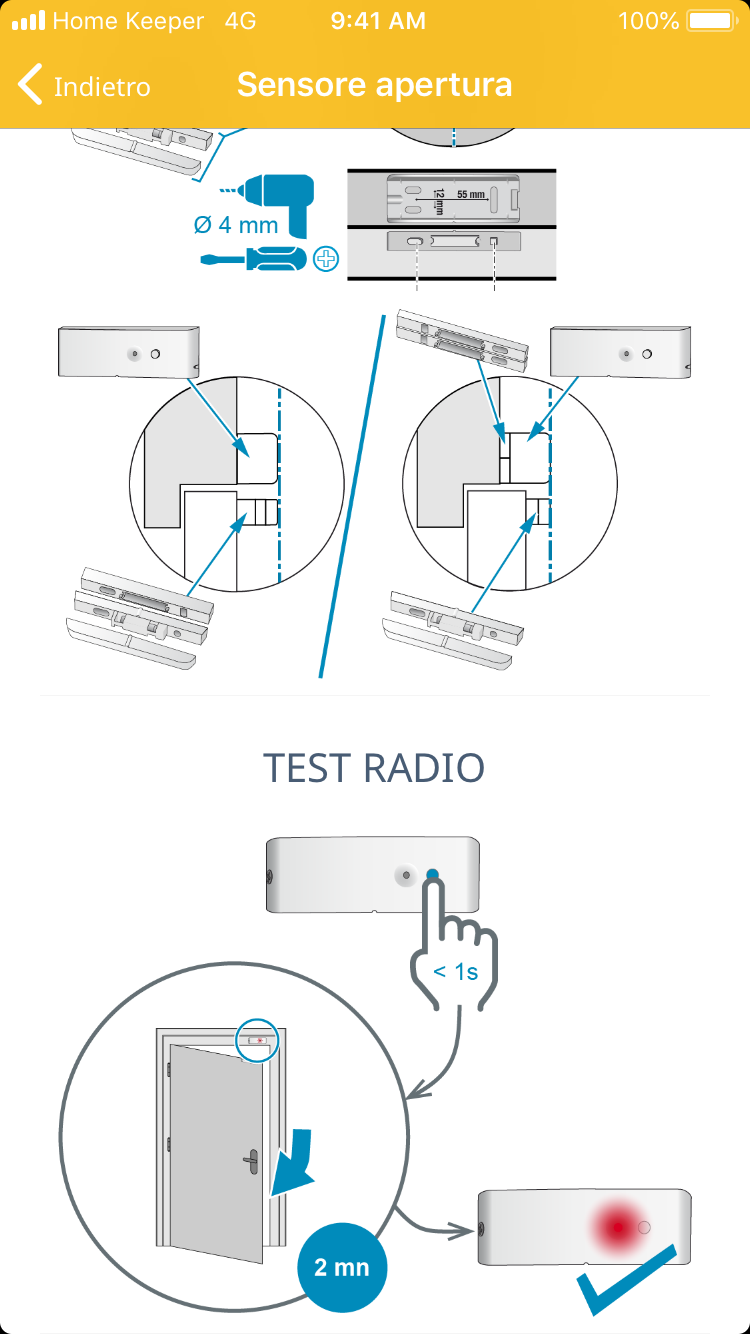 Home Keeper 4G 9:41 AM 100%

Indietro
Sensore apertura

Ø 4 mm

12 mm
55 mm

TEST RADIO

< 1s

2 mn